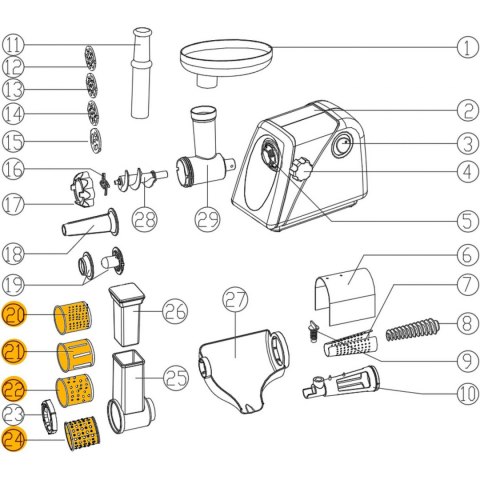 11
12
13
14
15
16
17
18
19
20
21
22
23
24
28
29
26
25
27
1
2
3
4
5
6
7
8
9
10