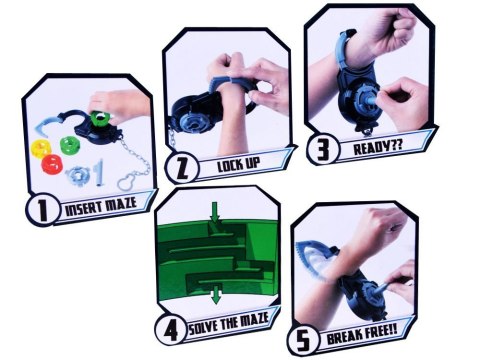 1 INSERT MAZE

2 LOCK UP

3 READY??

4 SOLVE THE MAZE

5 BREAK FREE!!