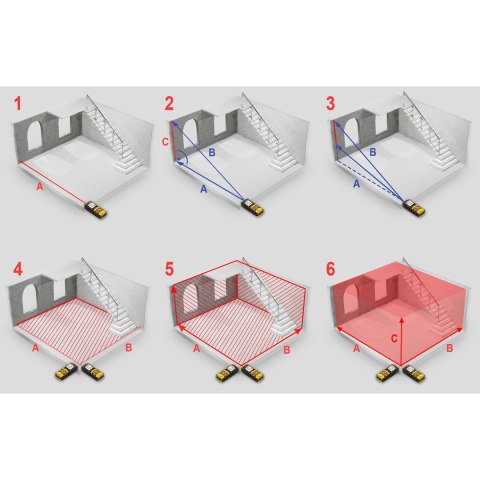 1

A

2

C

B

A

3

B

A

4

A

B

5

A

B

6

C

A

B